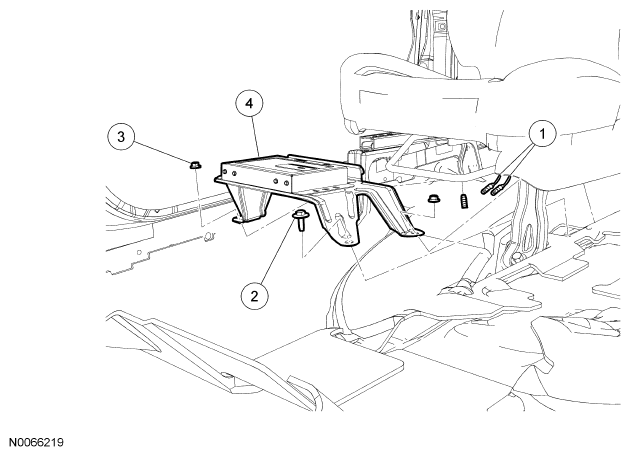 4
3
1
2
N0066219