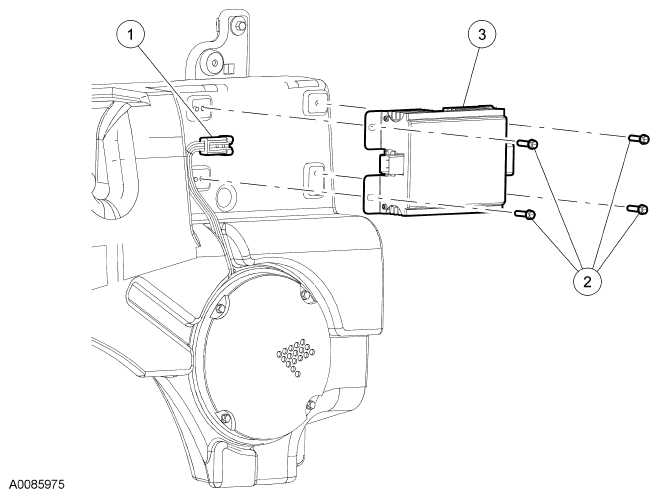 1
3
2
A0085975