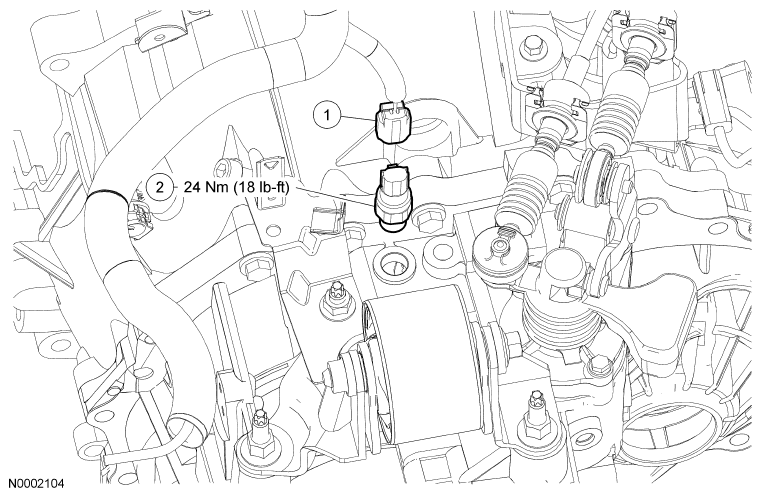 1

2 24 Nm (18 lb-ft)

N0002104