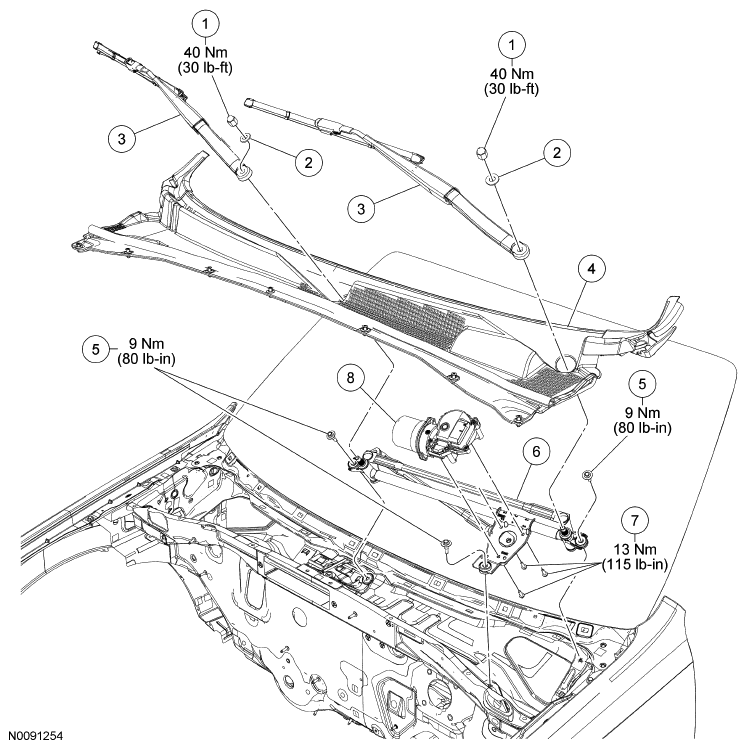 1
40 Nm
(30 lb-ft)

1
40 Nm
(30 lb-ft)

3

2

2

3

4

5 9 Nm
(80 lb-in)

8

5
9 Nm
(80 lb-in)

6

7
13 Nm
(115 lb-in)

N0091254