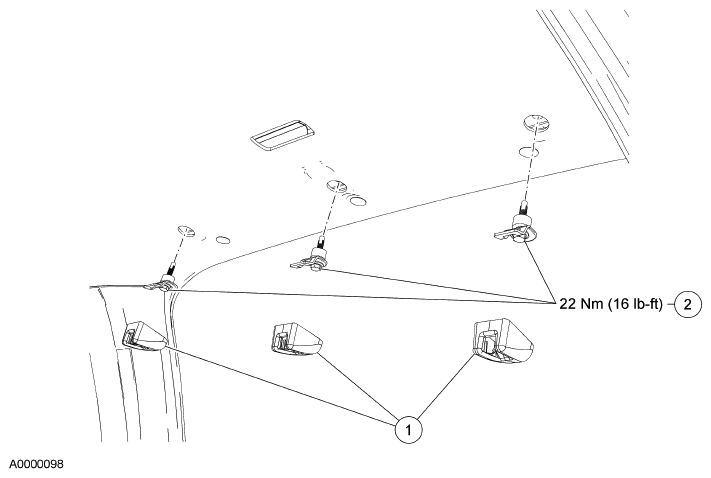 22 Nm (16 lb-ft)
2
1
A0000098