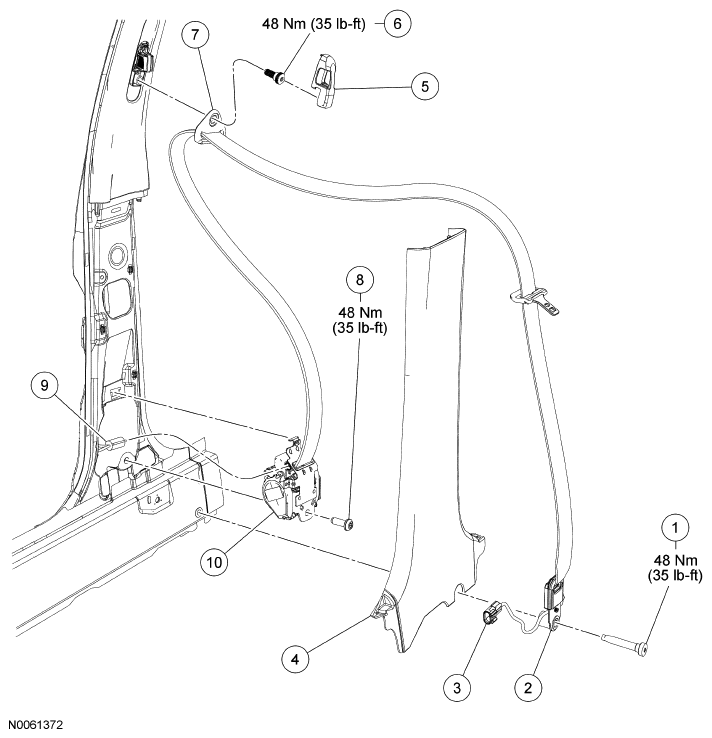 48 Nm (35 lb-ft)
6
7
5
8
48 Nm
(35 lb-ft)
9
10
1
48 Nm
(35 lb-ft)
4
3
2
N0061372