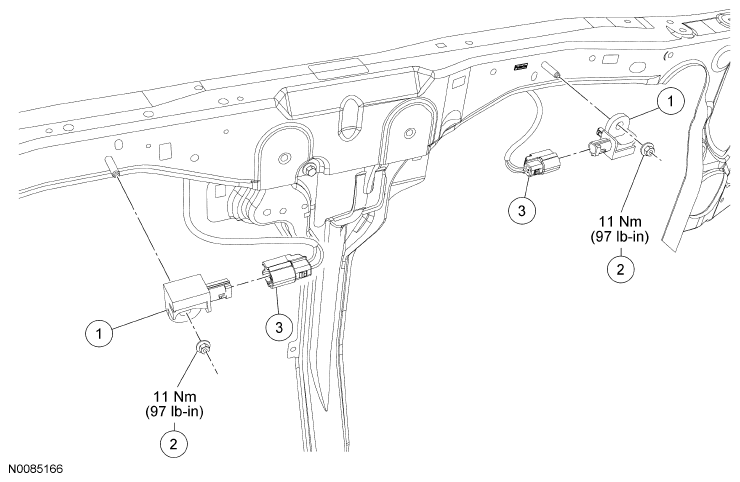 1

3

11 Nm
(97 lb-in)

2

1

3

11 Nm
(97 lb-in)

2

N0085166