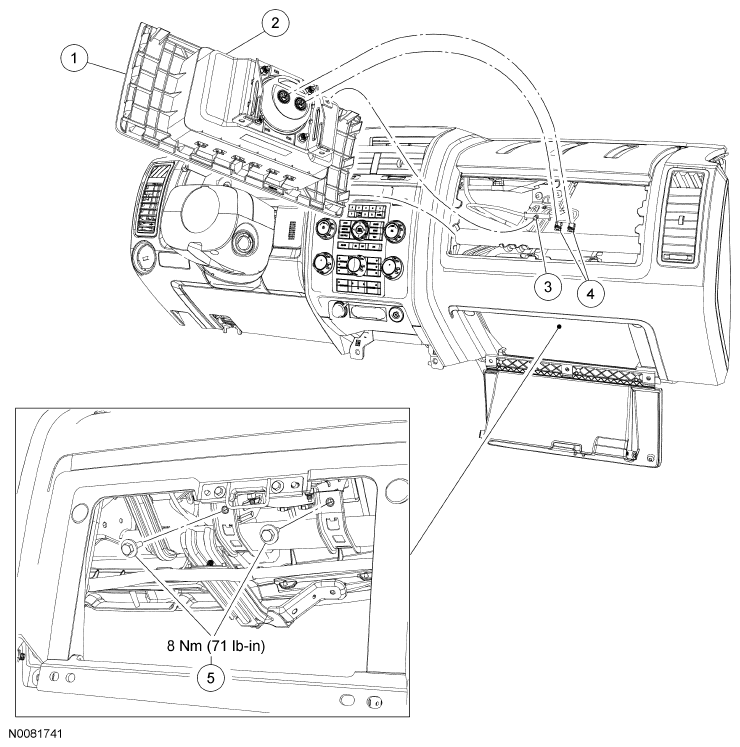 1
2
3
4
8 Nm (71 lb-in)
5
N0081741