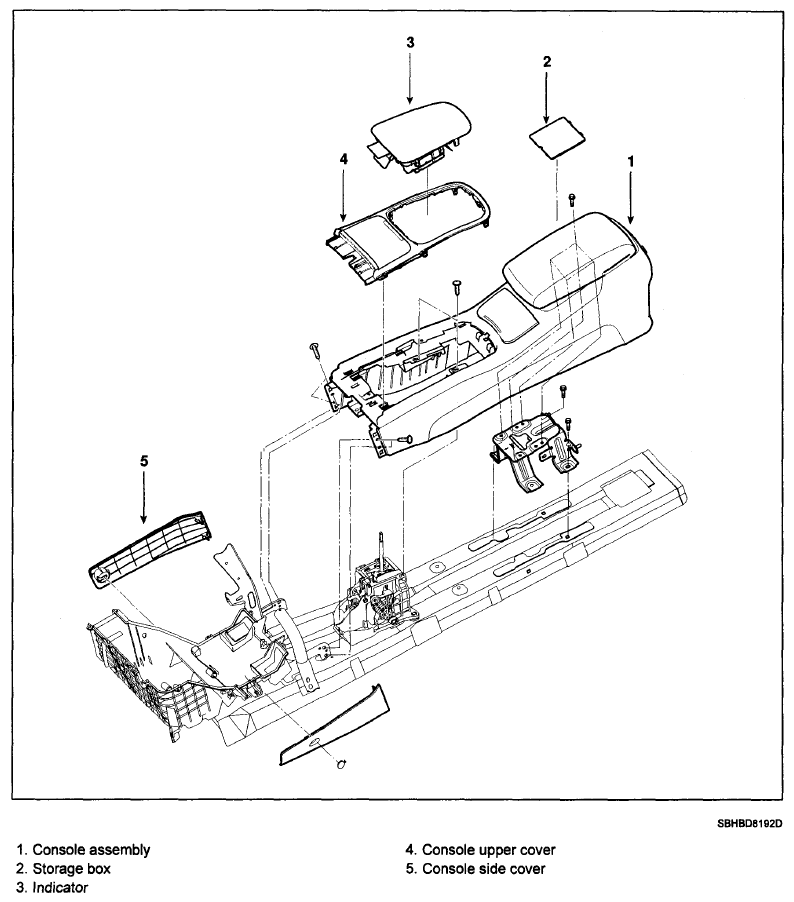 3

2

4

1

5

SBHBD8192D

1. Console assembly
2. Storage box
3. Indicator

4. Console upper cover
5. Console side cover