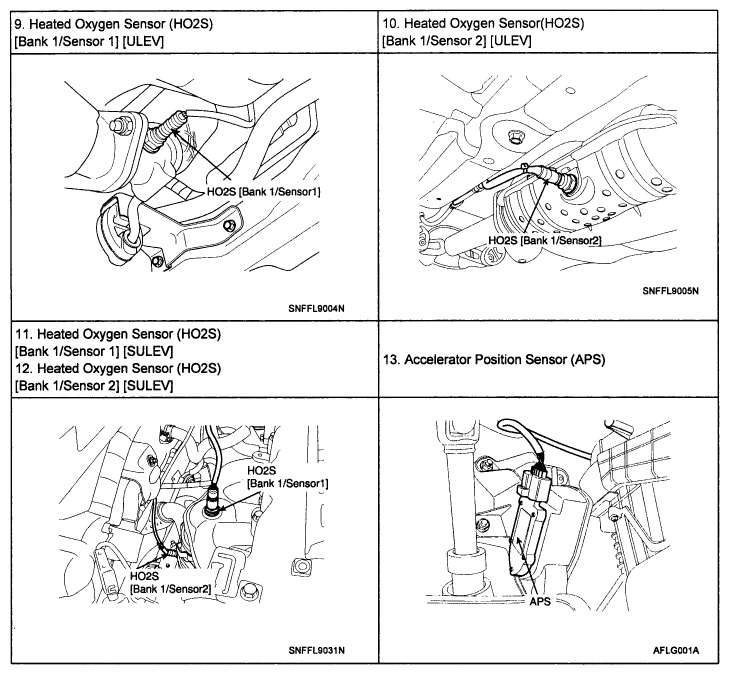 | 9. Heated Oxygen Sensor (HO2S) [Bank 1/Sensor 1] [ULEV] | 10. Heated Oxygen Sensor(HO2S) [Bank 1/Sensor 2] [ULEV] |
|---|---|
| HO2S [Bank 1/Sensor1] SNFFL9004N | HO2S [Bank 1/Sensor2] SNFFL9005N |
| 11. Heated Oxygen Sensor (HO2S) [Bank 1/Sensor 1] [SULEV] 12. Heated Oxygen Sensor (HO2S) [Bank 1/Sensor 2] [SULEV] | 13. Accelerator Position Sensor (APS) |
| HO2S [Bank 1/Sensor1] HO2S [Bank 1/Sensor2] SNFFL9031N | APS AFLG001A |