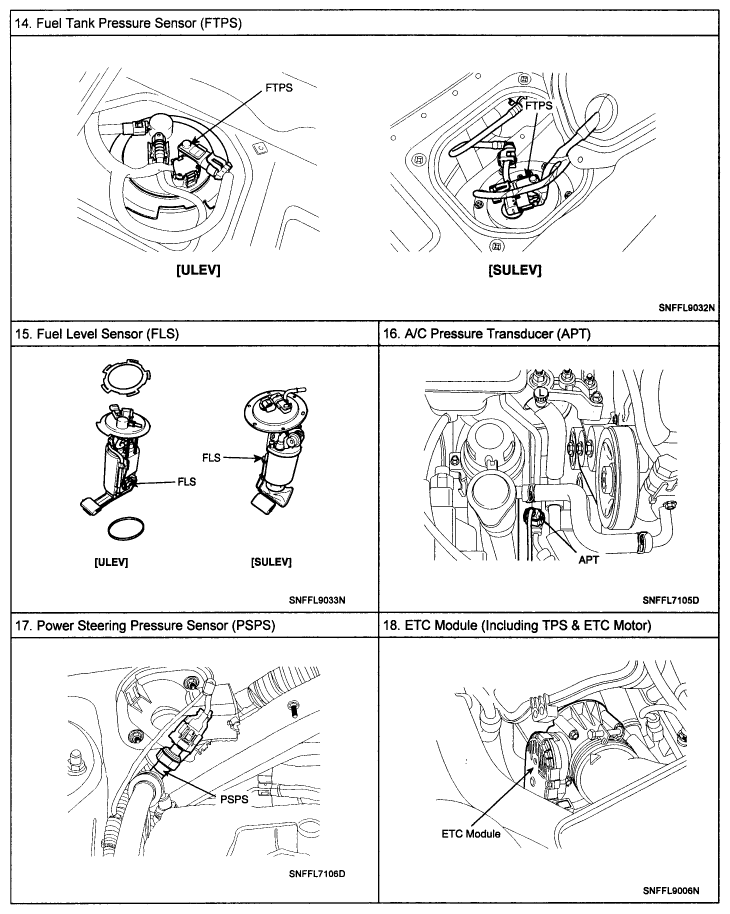 14. Fuel Tank Pressure Sensor (FTPS)

FTPS

FTPS

[ULEV]

[SULEV]

SNFFL9032N

15. Fuel Level Sensor (FLS)

FLS

FLS

[ULEV]

[SULEV]

SNFFL9033N

16. A/C Pressure Transducer (APT)

APT

SNFFL7105D

17. Power Steering Pressure Sensor (PSPS)

PSPS

SNFFL7106D

18. ETC Module (Including TPS & ETC Motor)

ETC Module

SNFFL9006N