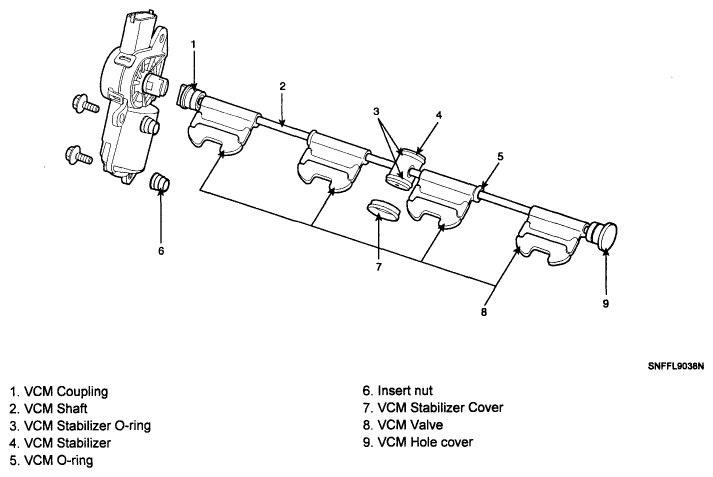 1
2
3
4
5
6
7
8
9

SNFFL9038N

1. VCM Coupling
2. VCM Shaft
3. VCM Stabilizer O-ring
4. VCM Stabilizer
5. VCM O-ring

6. Insert nut
7. VCM Stabilizer Cover
8. VCM Valve
9. VCM Hole cover