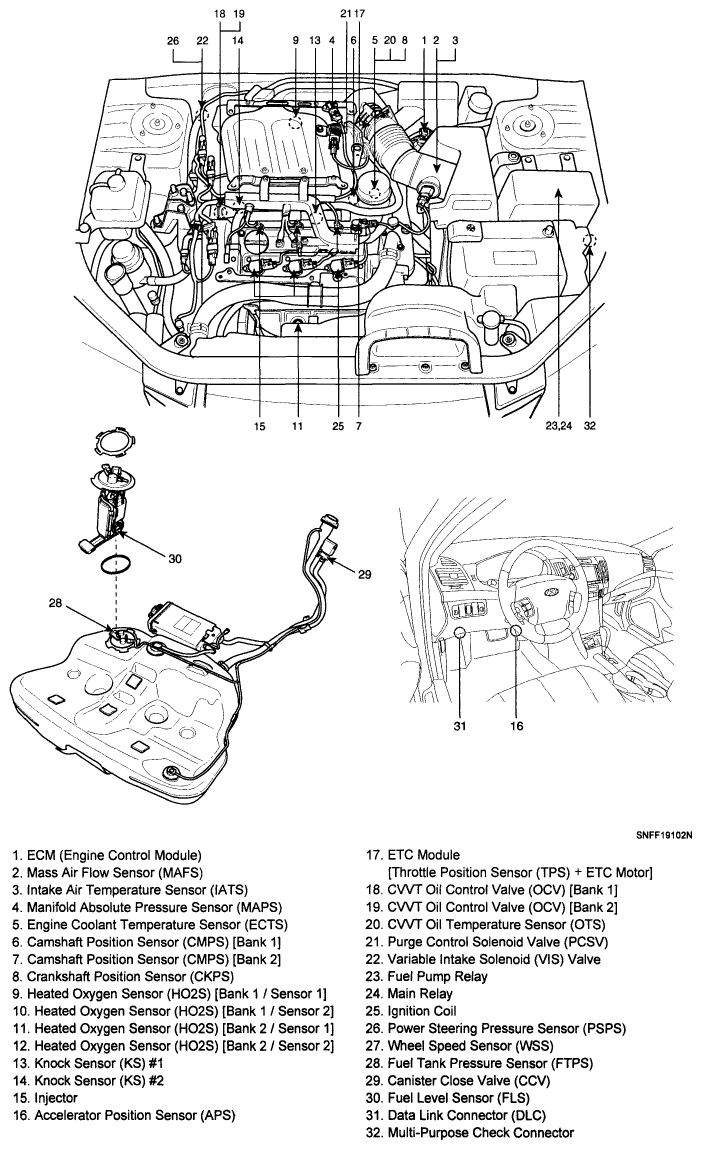 18 19
26 22 14
9 13 4
21 17
6
5 20 8
1 2 3

15 11 25 7
23,24 32

30
29
28

31 16

SNFF19102N

1. ECM (Engine Control Module)
2. Mass Air Flow Sensor (MAFS)
3. Intake Air Temperature Sensor (IATS)
4. Manifold Absolute Pressure Sensor (MAPS)
5. Engine Coolant Temperature Sensor (ECTS)
6. Camshaft Position Sensor (CMPS) [Bank 1]
7. Camshaft Position Sensor (CMPS) [Bank 2]
8. Crankshaft Position Sensor (CKPS)
9. Heated Oxygen Sensor (HO2S) [Bank 1 / Sensor 1]
10. Heated Oxygen Sensor (HO2S) [Bank 1 / Sensor 2]
11. Heated Oxygen Sensor (HO2S) [Bank 2 / Sensor 1]
12. Heated Oxygen Sensor (HO2S) [Bank 2 / Sensor 2]
13. Knock Sensor (KS) #1
14. Knock Sensor (KS) #2
15. Injector
16. Accelerator Position Sensor (APS)

17. ETC Module
[Throttle Position Sensor (TPS) + ETC Motor]
18. CVVT Oil Control Valve (OCV) [Bank 1]
19. CVVT Oil Control Valve (OCV) [Bank 2]
20. CVVT Oil Temperature Sensor (OTS)
21. Purge Control Solenoid Valve (PCSV)
22. Variable Intake Solenoid (VIS) Valve
23. Fuel Pump Relay
24. Main Relay
25. Ignition Coil
26. Power Steering Pressure Sensor (PSPS)
27. Wheel Speed Sensor (WSS)
28. Fuel Tank Pressure Sensor (FTPS)
29. Canister Close Valve (CCV)
30. Fuel Level Sensor (FLS)
31. Data Link Connector (DLC)
32. Multi-Purpose Check Connector