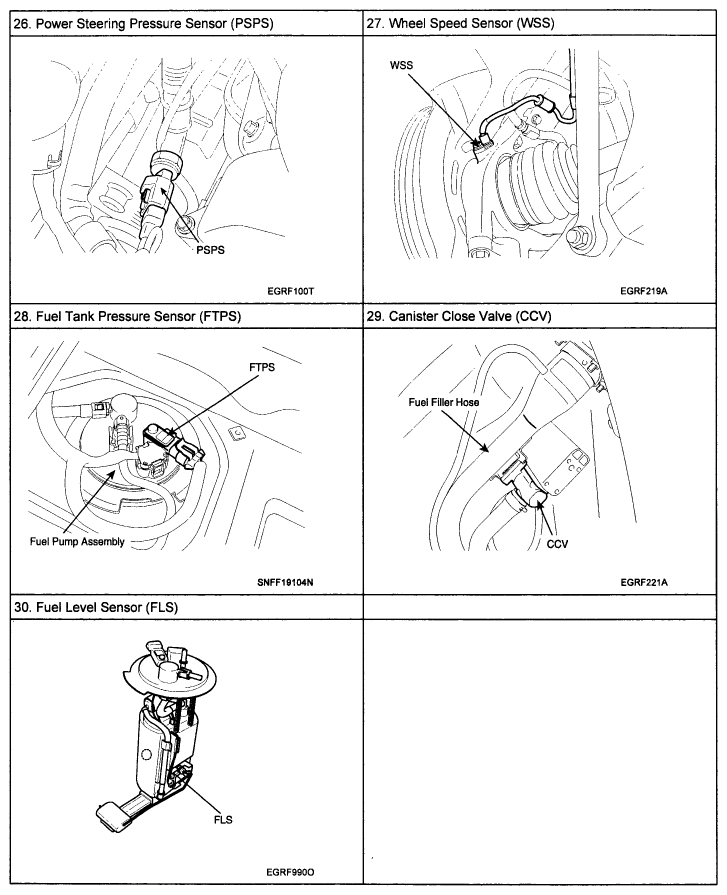 26. Power Steering Pressure Sensor (PSPS)

PSPS

EGRF100T

27. Wheel Speed Sensor (WSS)

WSS

EGRF219A

28. Fuel Tank Pressure Sensor (FTPS)

FTPS

Fuel Pump Assembly

SNFF19104N

29. Canister Close Valve (CCV)

Fuel Filler Hose

CCV

EGRF221A

30. Fuel Level Sensor (FLS)

FLS

EGRF990O