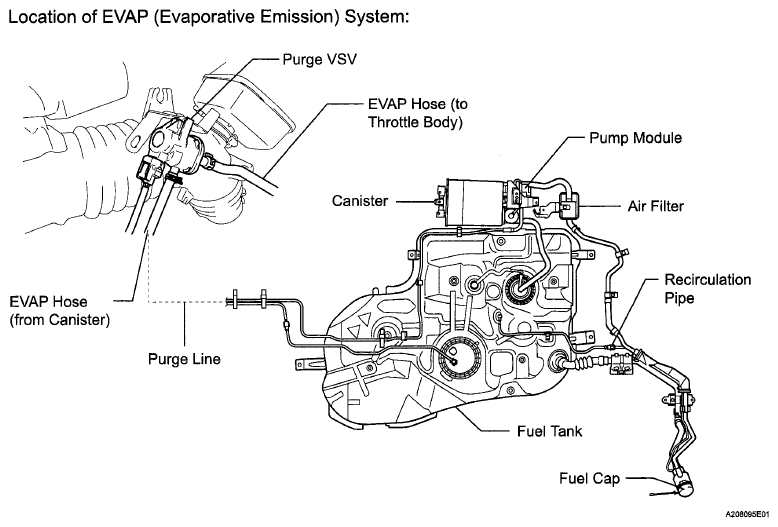 Location of EVAP (Evaporative Emission) System:

Purge VSV

EVAP Hose (to Throttle Body)

Pump Module

Canister

Air Filter

Recirculation Pipe

EVAP Hose (from Canister)

Purge Line

Fuel Tank

Fuel Cap

A208095E01