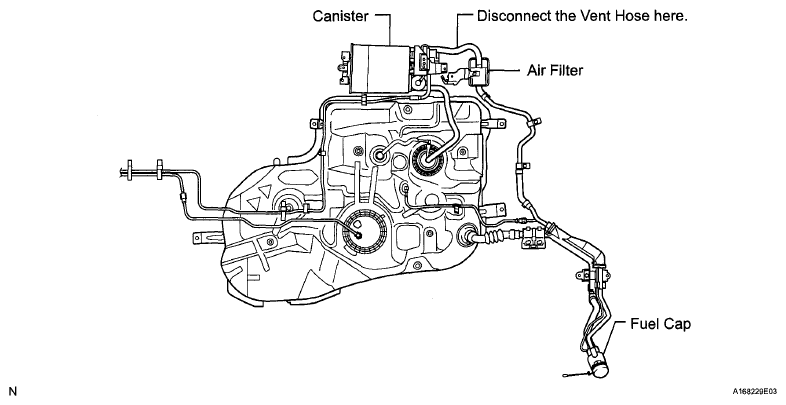 Canister

Disconnect the Vent Hose here.

Air Filter

Fuel Cap

N

A168229E03