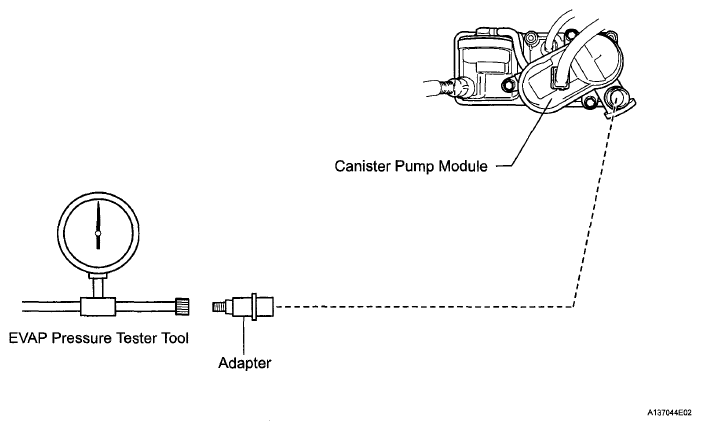 Canister Pump Module

EVAP Pressure Tester Tool

Adapter

A137044E02