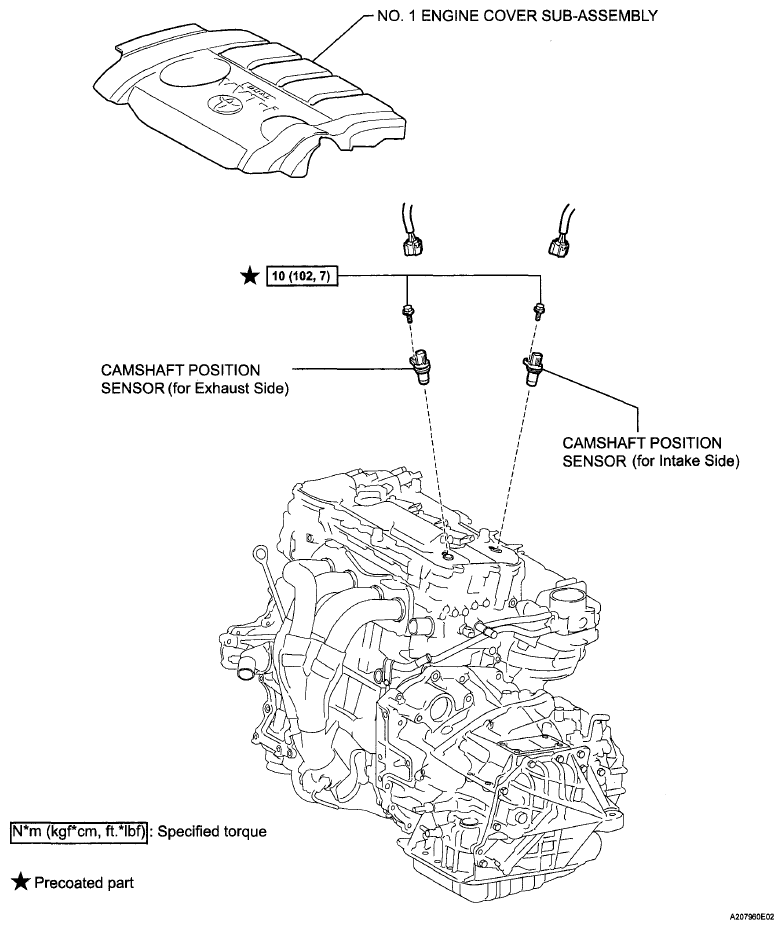 NO. 1 ENGINE COVER SUB-ASSEMBLY

★ 10 (102, 7)

CAMSHAFT POSITION SENSOR (for Exhaust Side)

CAMSHAFT POSITION SENSOR (for Intake Side)

N*m (kgf*cm, ft.*lbf) : Specified torque

★ Precoated part

A207960E02