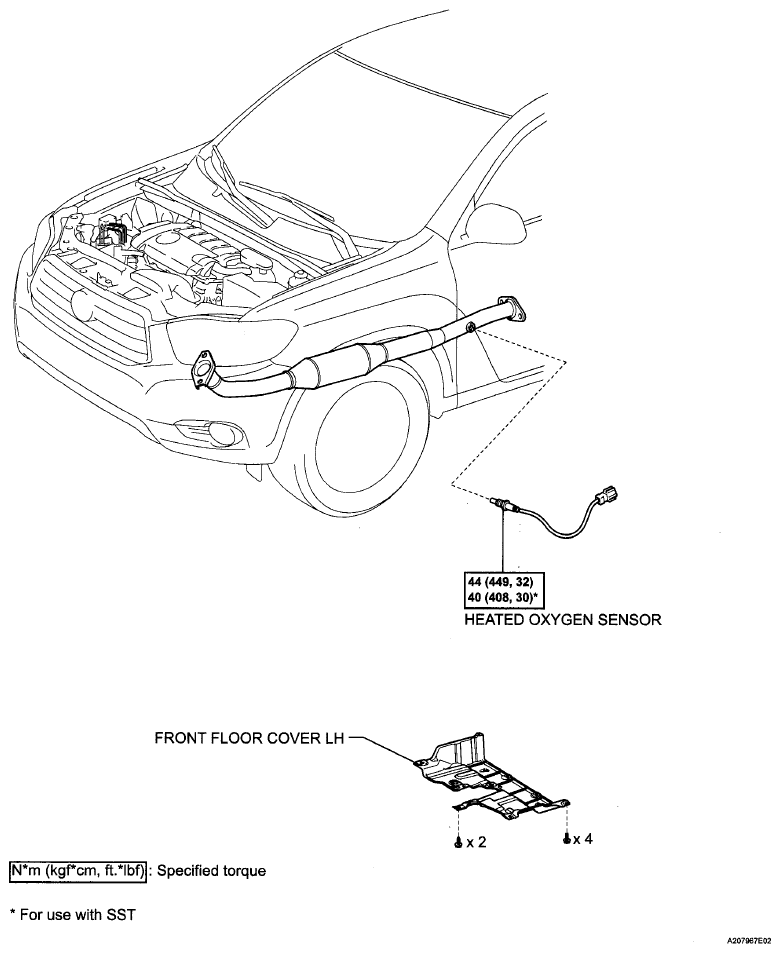 44 (449, 32)
40 (408, 30)*

HEATED OXYGEN SENSOR

FRONT FLOOR COVER LH

x 2

x 4

N*m (kgf*cm, ft.*lbf) : Specified torque

* For use with SST

A207967E02