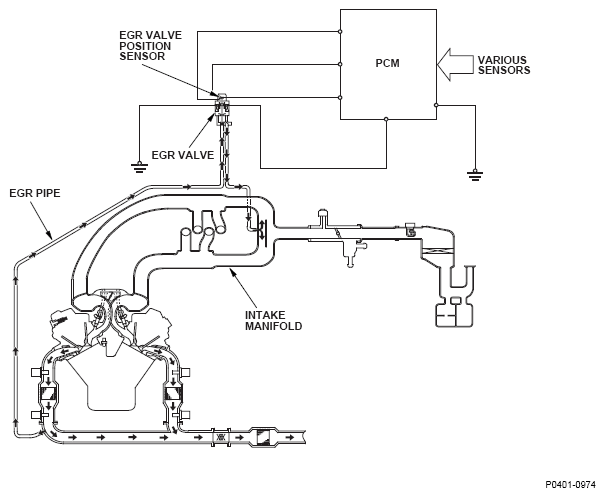 EGR VALVE POSITION SENSOR

PCM

VARIOUS SENSORS

EGR VALVE

EGR PIPE

INTAKE MANIFOLD

P0401-0974