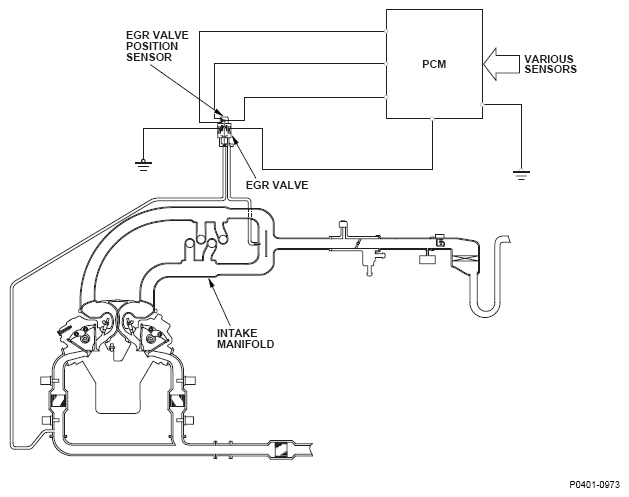 EGR VALVE POSITION SENSOR

PCM

VARIOUS SENSORS

EGR VALVE

INTAKE MANIFOLD

P0401-0973