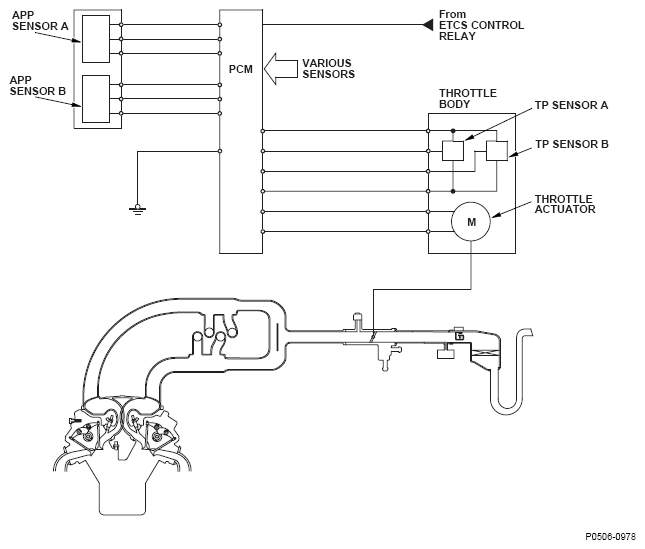 APP SENSOR A

APP SENSOR B

PCM

VARIOUS SENSORS

From ETCS CONTROL RELAY

THROTTLE BODY

TP SENSOR A

TP SENSOR B

THROTTLE ACTUATOR

M

P0506-0978