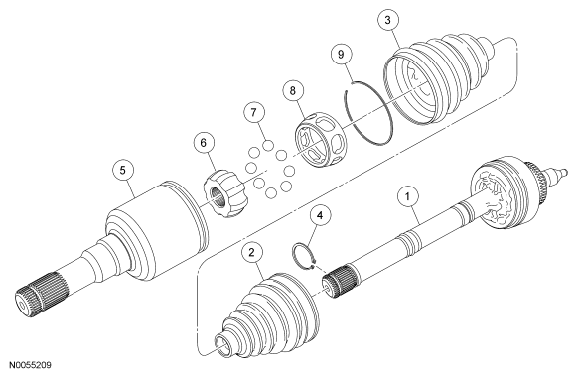 3
9
8
7
6
5
1
4
2
N0055209