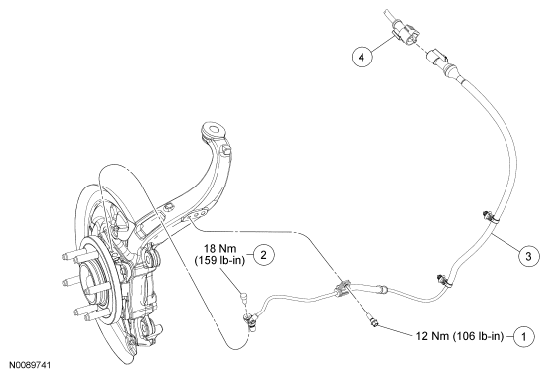 4

18 Nm (159 lb-in) 2

3

12 Nm (106 lb-in) 1

N0089741