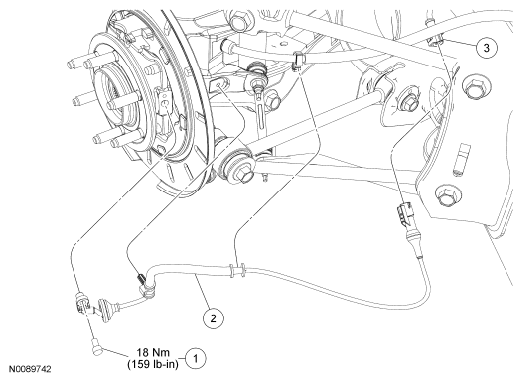 3

2

18 Nm
(159 lb-in)
1

N0089742