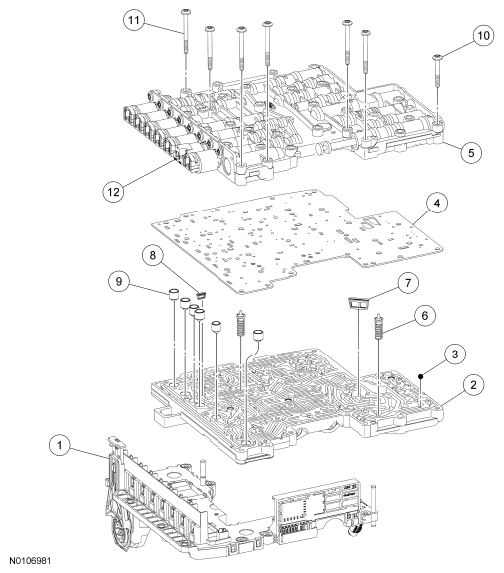 11
10
5
12
4
8
9
7
6
3
2
1
N0106981