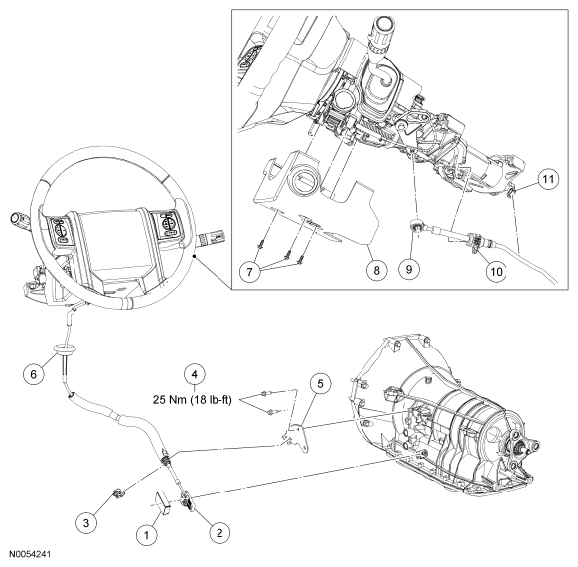 11

7

8

9

10

6

4
25 Nm (18 lb-ft)

5

3

1

2

N0054241