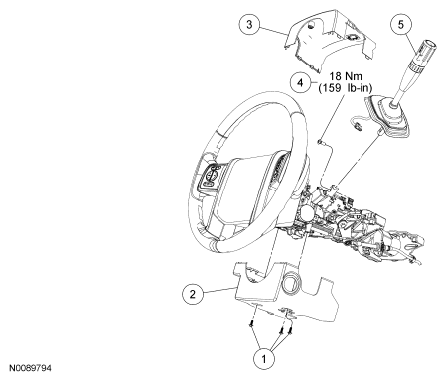 3

5

4

18 Nm
(159 lb-in)

2

1

N0089794