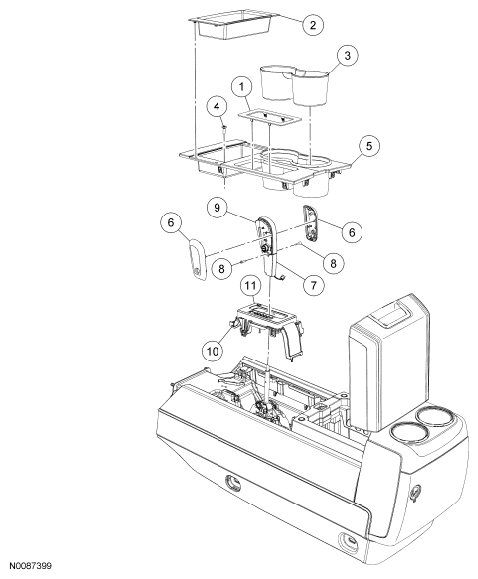 2
3
1
4
5
9
6
6
8
8
7
11
10
N0087399