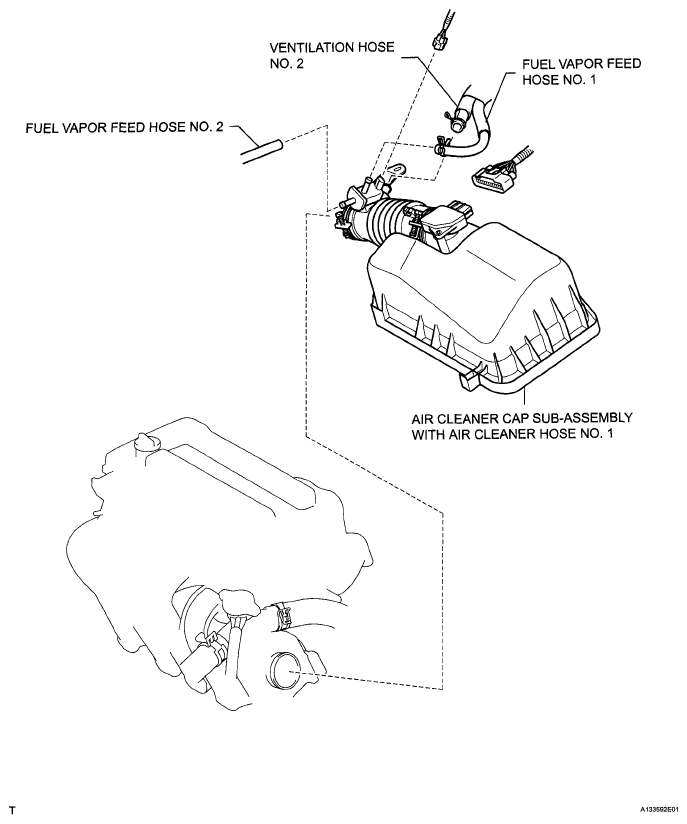 VENTILATION HOSE NO. 2

FUEL VAPOR FEED HOSE NO. 1

FUEL VAPOR FEED HOSE NO. 2

AIR CLEANER CAP SUB-ASSEMBLY WITH AIR CLEANER HOSE NO. 1

T

A133692E01