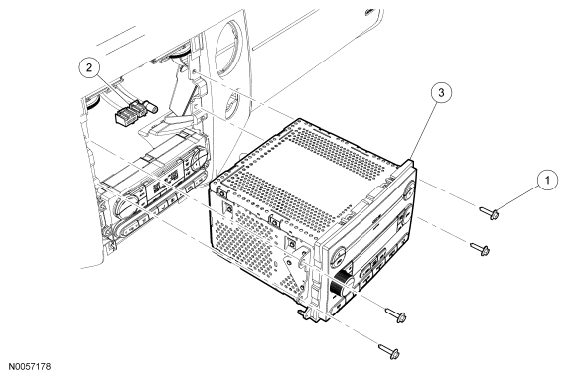 2
3
1
N0057178