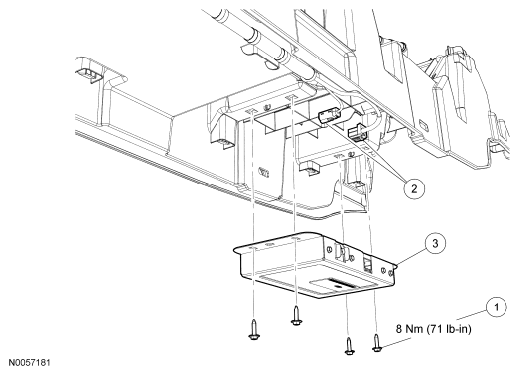 2

3

1

8 Nm (71 lb-in)

N0057181