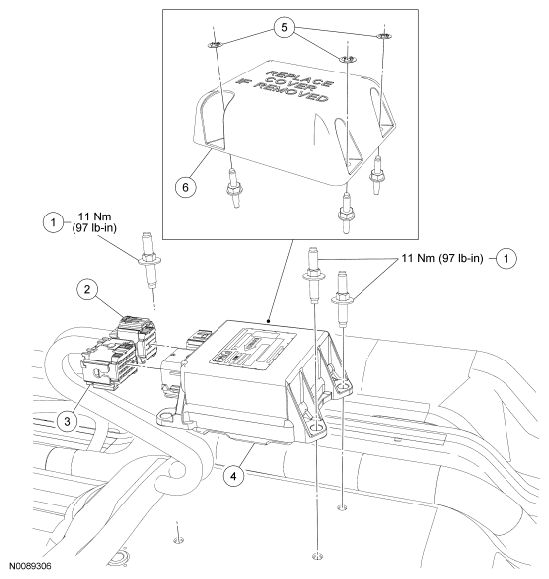 5

REPLACE COVER IF REMOVED

6

1 11 Nm (97 lb-in)

11 Nm (97 lb-in) 1

2

3

4

N0089306