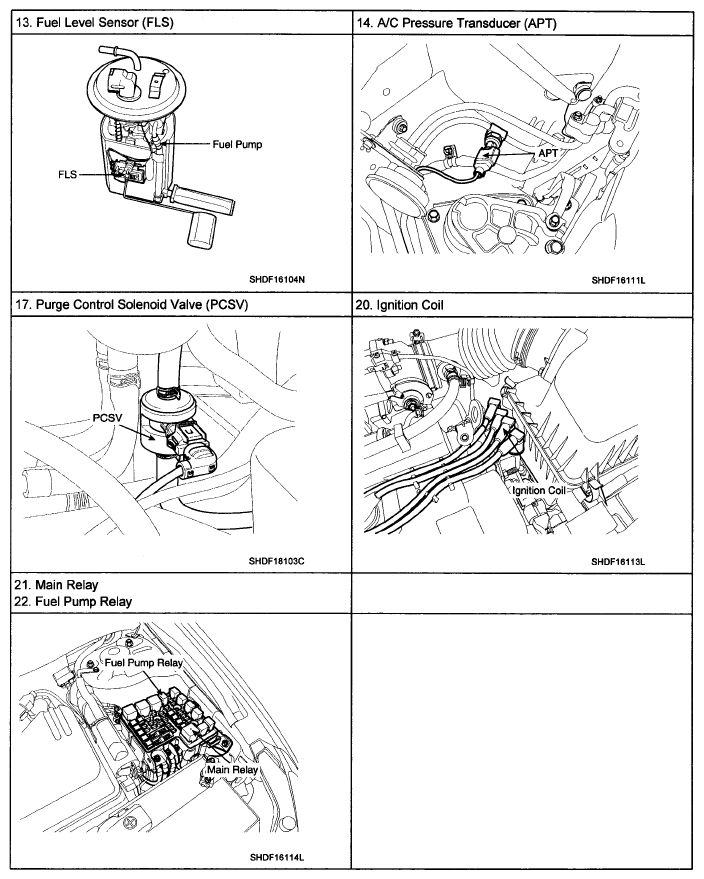 13. Fuel Level Sensor (FLS)

Fuel Pump

FLS

SHDF16104N

14. A/C Pressure Transducer (APT)

APT

SHDF16111L

17. Purge Control Solenoid Valve (PCSV)

PCSV

SHDF18103C

20. Ignition Coil

Ignition Coil

SHDF16113L

21. Main Relay
22. Fuel Pump Relay

Fuel Pump Relay

Main Relay

SHDF16114L