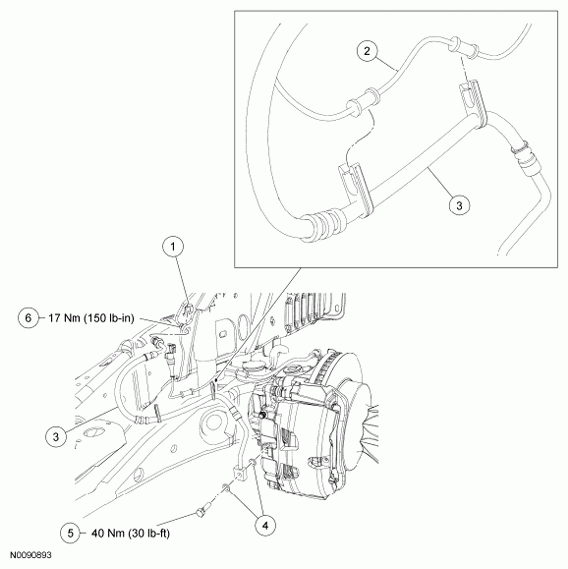 2

3

1

6 17 Nm (150 lb-in)

3

4

5 40 Nm (30 lb-ft)

N0090893