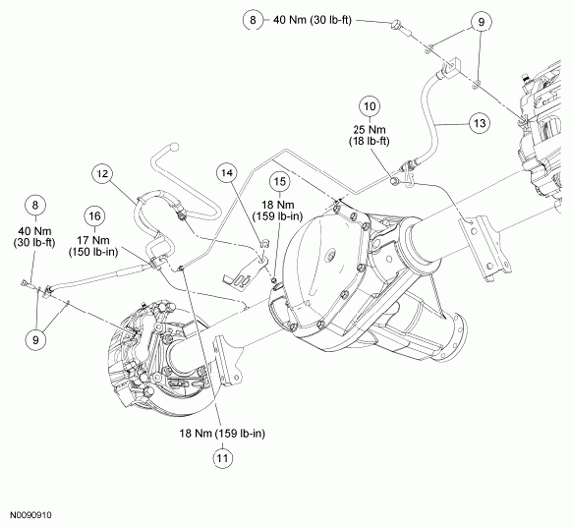 8 40 Nm (30 lb-ft)

9

10
25 Nm
(18 lb-ft)

13

12

14

15
18 Nm
(159 lb-in)

8
40 Nm
(30 lb-ft)

16
17 Nm
(150 lb-in)

9

18 Nm (159 lb-in)

11

N0090910