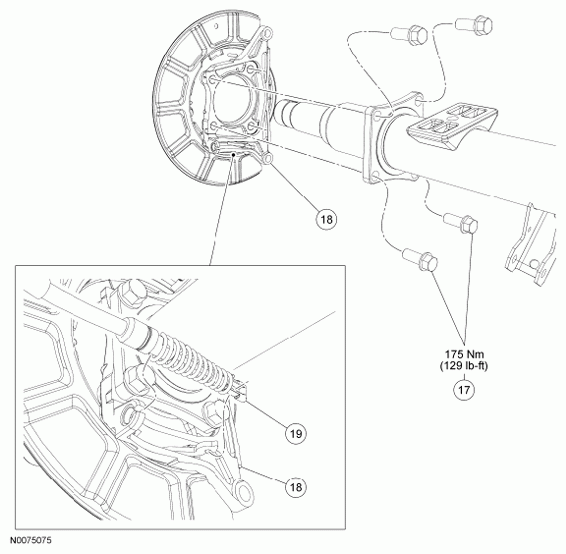 18

175 Nm
(129 lb-ft)

17

19

18

N0075075