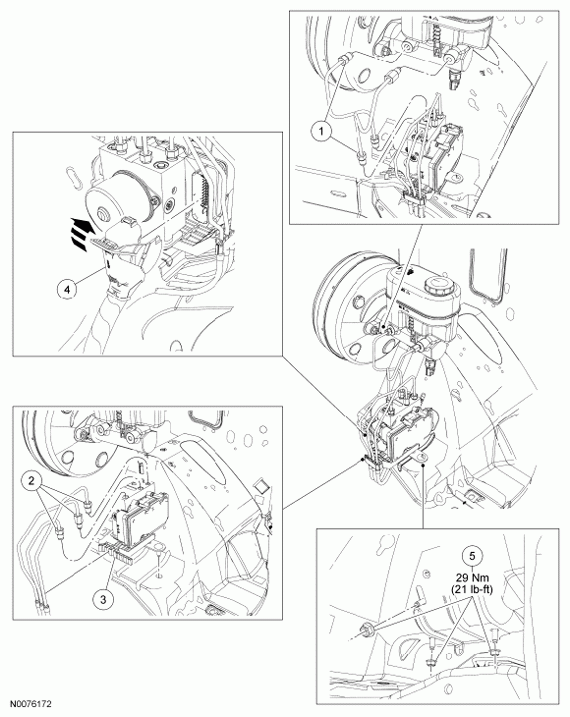 1

4

2

3

5
29 Nm
(21 lb-ft)

N0076172