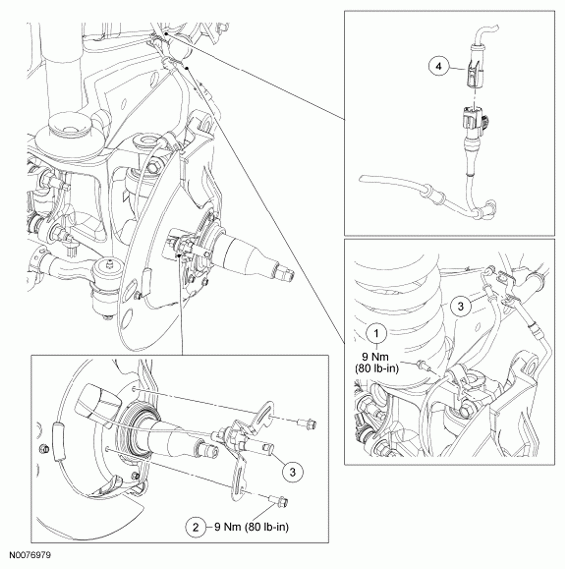 4

3

1
9 Nm
(80 lb-in)

3

2 9 Nm (80 lb-in)

N0076979