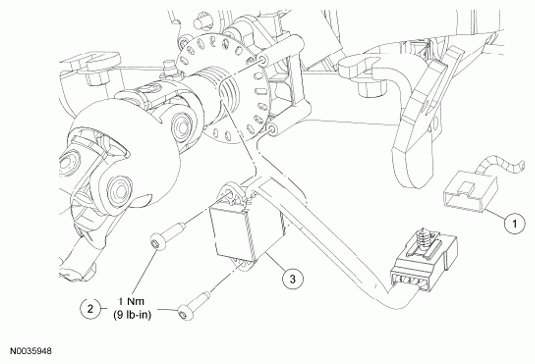 1

3

2

1 Nm
(9 lb-in)

N0035948