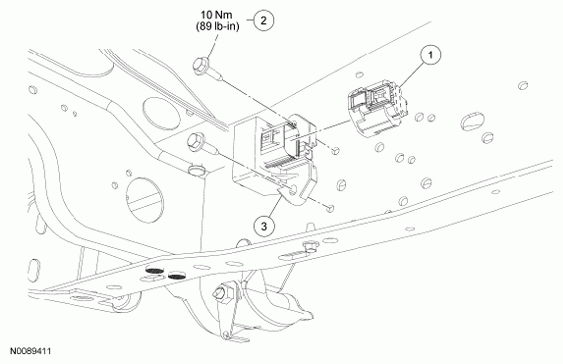 10 Nm
(89 lb-in)

2

1

3

N0089411