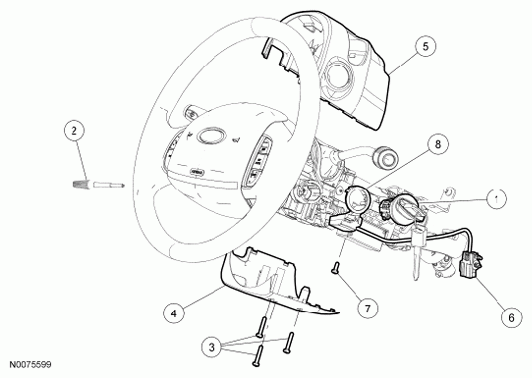 5

2

8

1

4

7

6

3

N0075599