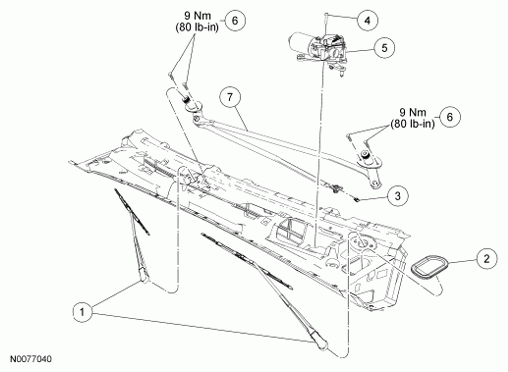 9 Nm
(80 lb-in)
6

4

5

7

9 Nm
(80 lb-in)
6

3

2

1

N0077040