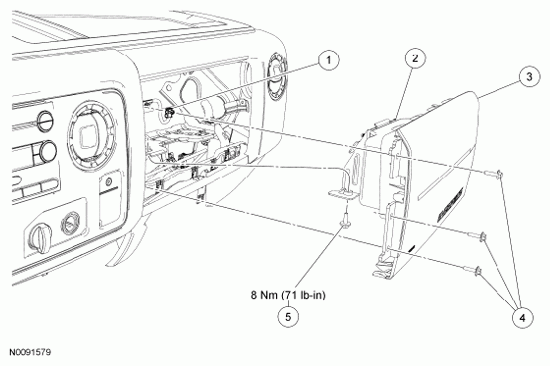 1

2

3

8 Nm (71 lb-in)

5

4

N0091579