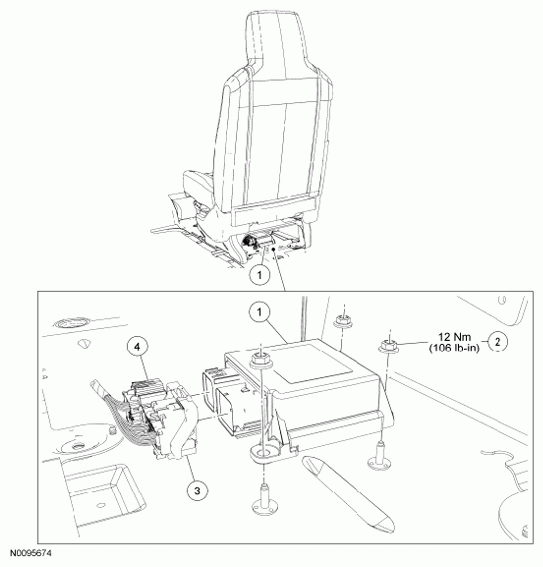 1

1

12 Nm
(106 lb-in)

2

4

3

N0095674