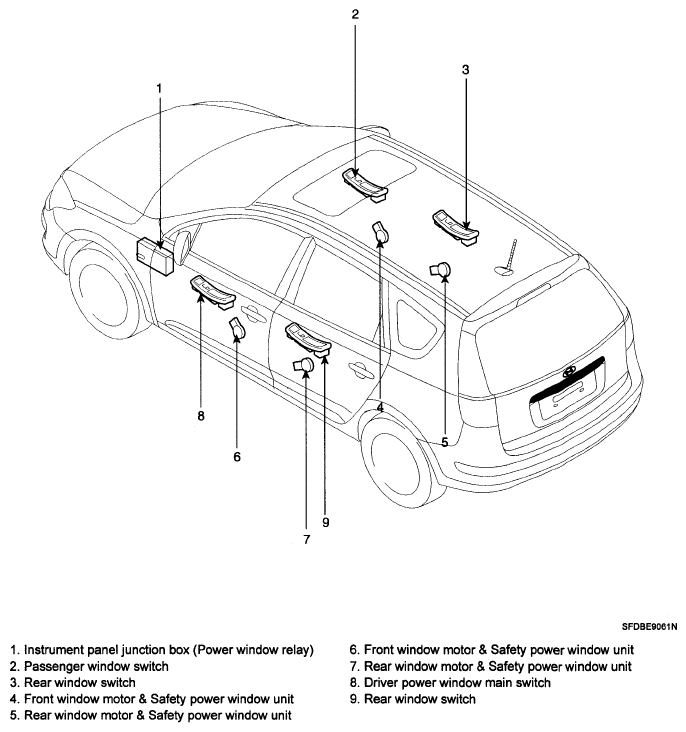 2
3
1
8
6
4
5
7
9

SFDBE9061N

1. Instrument panel junction box (Power window relay)
2. Passenger window switch
3. Rear window switch
4. Front window motor & Safety power window unit
5. Rear window motor & Safety power window unit

6. Front window motor & Safety power window unit
7. Rear window motor & Safety power window unit
8. Driver power window main switch
9. Rear window switch