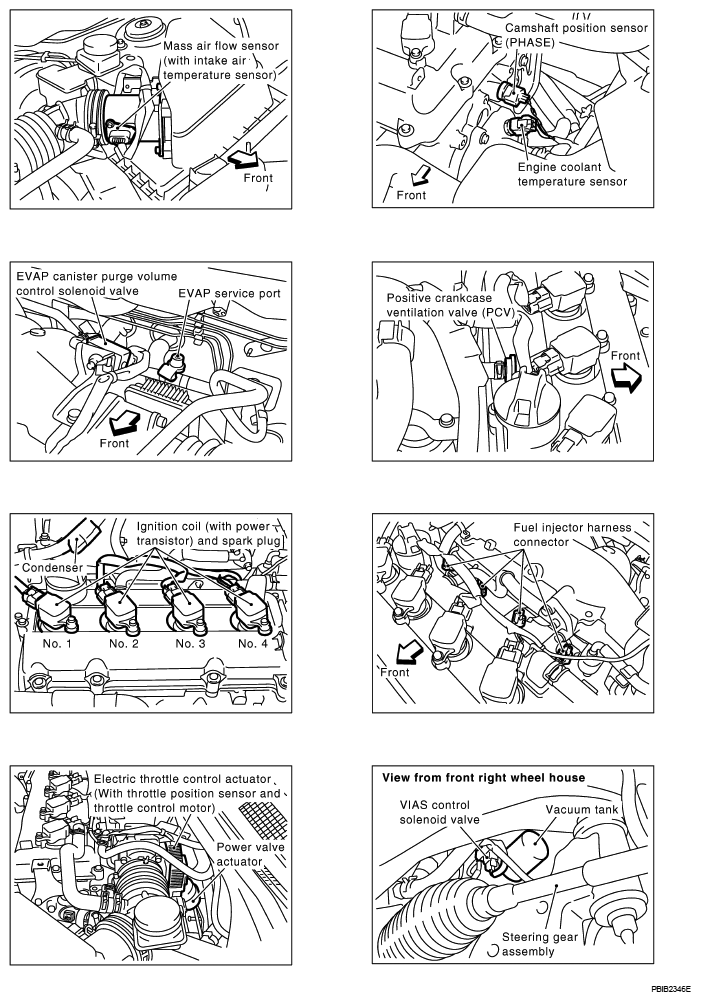 Mass air flow sensor (with intake air temperature sensor)

Front

Camshaft position sensor (PHASE)

Engine coolant temperature sensor

Front

EVAP canister purge volume control solenoid valve

EVAP service port

Front

Positive crankcase ventilation valve (PCV)

Front

Ignition coil (with power transistor) and spark plug

Condenser

No. 1

No. 2

No. 3

No. 4

Fuel injector harness connector

Front

Electric throttle control actuator (With throttle position sensor and throttle control motor)

Power valve actuator

View from front right wheel house

VIAS control solenoid valve

Vacuum tank

Steering gear assembly

PBIB2346E