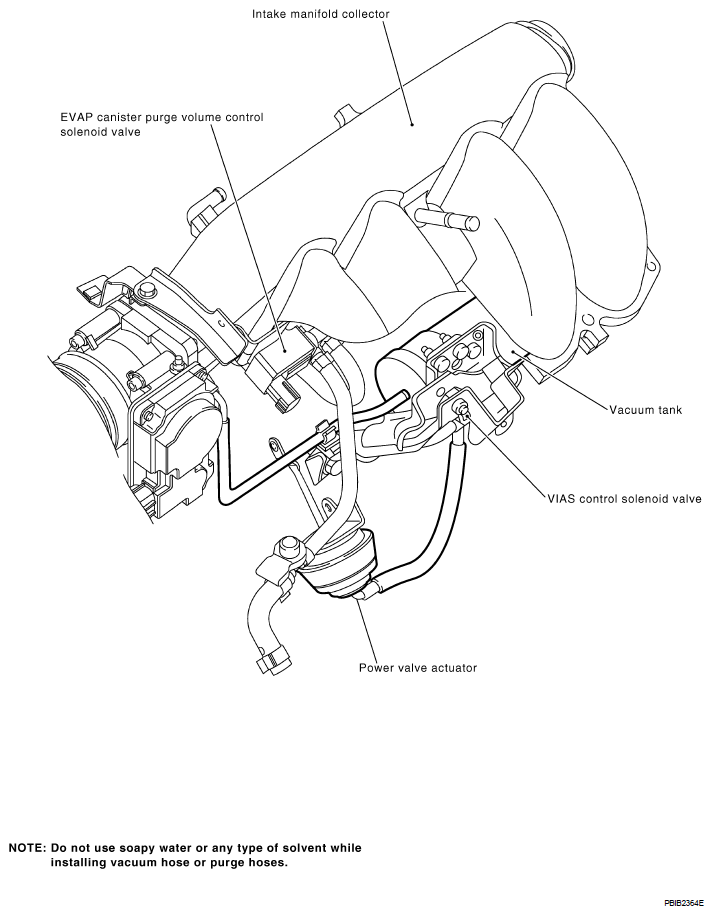 Intake manifold collector

EVAP canister purge volume control solenoid valve

Vacuum tank

VIAS control solenoid valve

Power valve actuator

NOTE: Do not use soapy water or any type of solvent while installing vacuum hose or purge hoses.

PBIB2364E