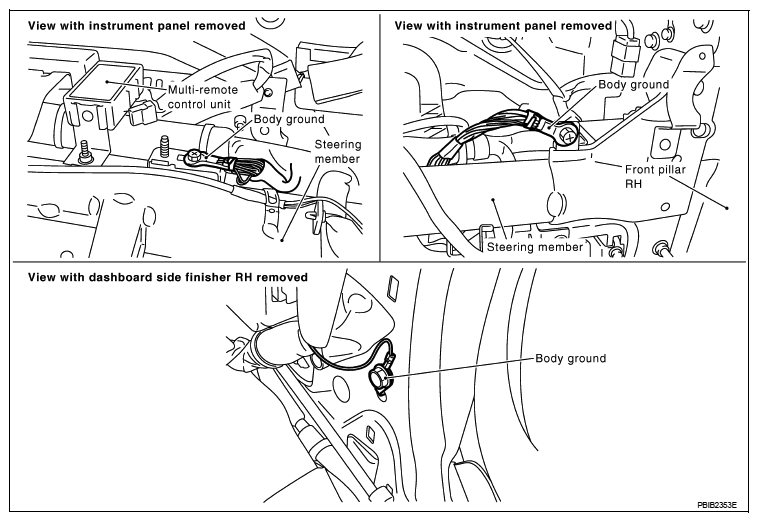 View with instrument panel removed

Multi-remote control unit

Body ground

Steering member

View with instrument panel removed

Body ground

Front pillar RH

Steering member

View with dashboard side finisher RH removed

Body ground

PBIB2353E