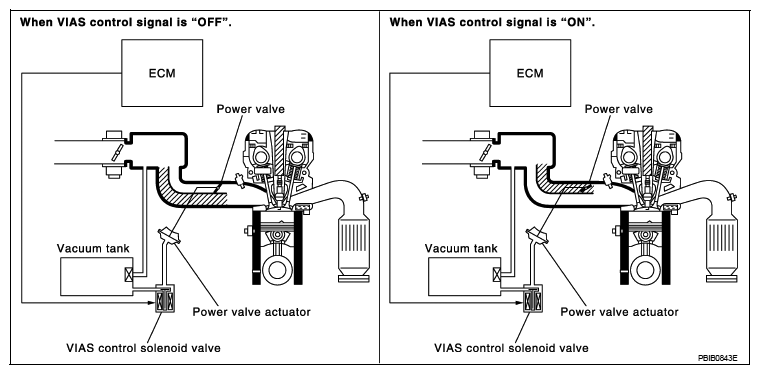 When VIAS control signal is "OFF".

ECM

Power valve

Vacuum tank

Power valve actuator

VIAS control solenoid valve

When VIAS control signal is "ON".

ECM

Power valve

Vacuum tank

Power valve actuator

VIAS control solenoid valve

PBIB0843E